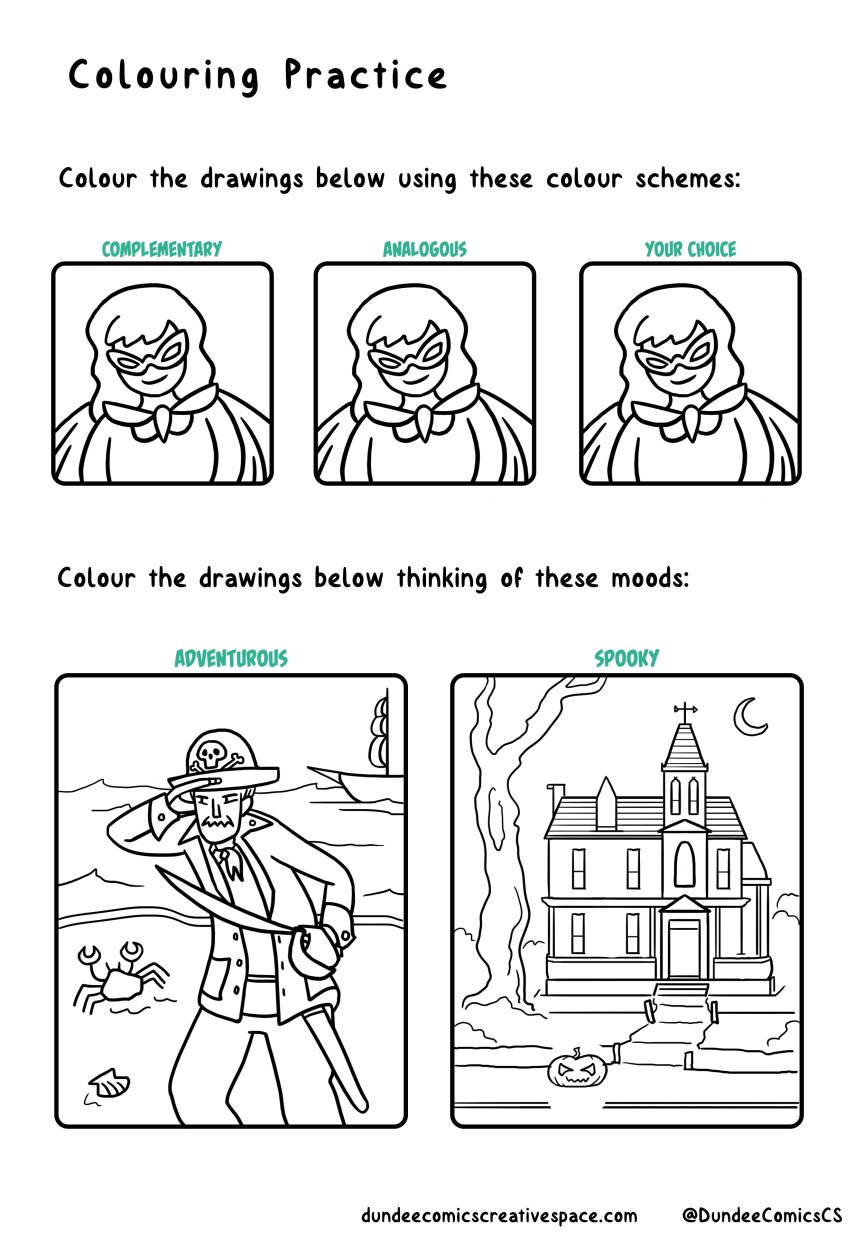 Colouring Practice

Colour the drawings below using these colour schemes:

COMPLEMENTARY

ANALOGOUS

YOUR CHOICE

Colour the drawings below thinking of these moods:

ADVENTUROUS

SPOOKY

dundeecomicscreativespace.com

@DundeeComicsCS