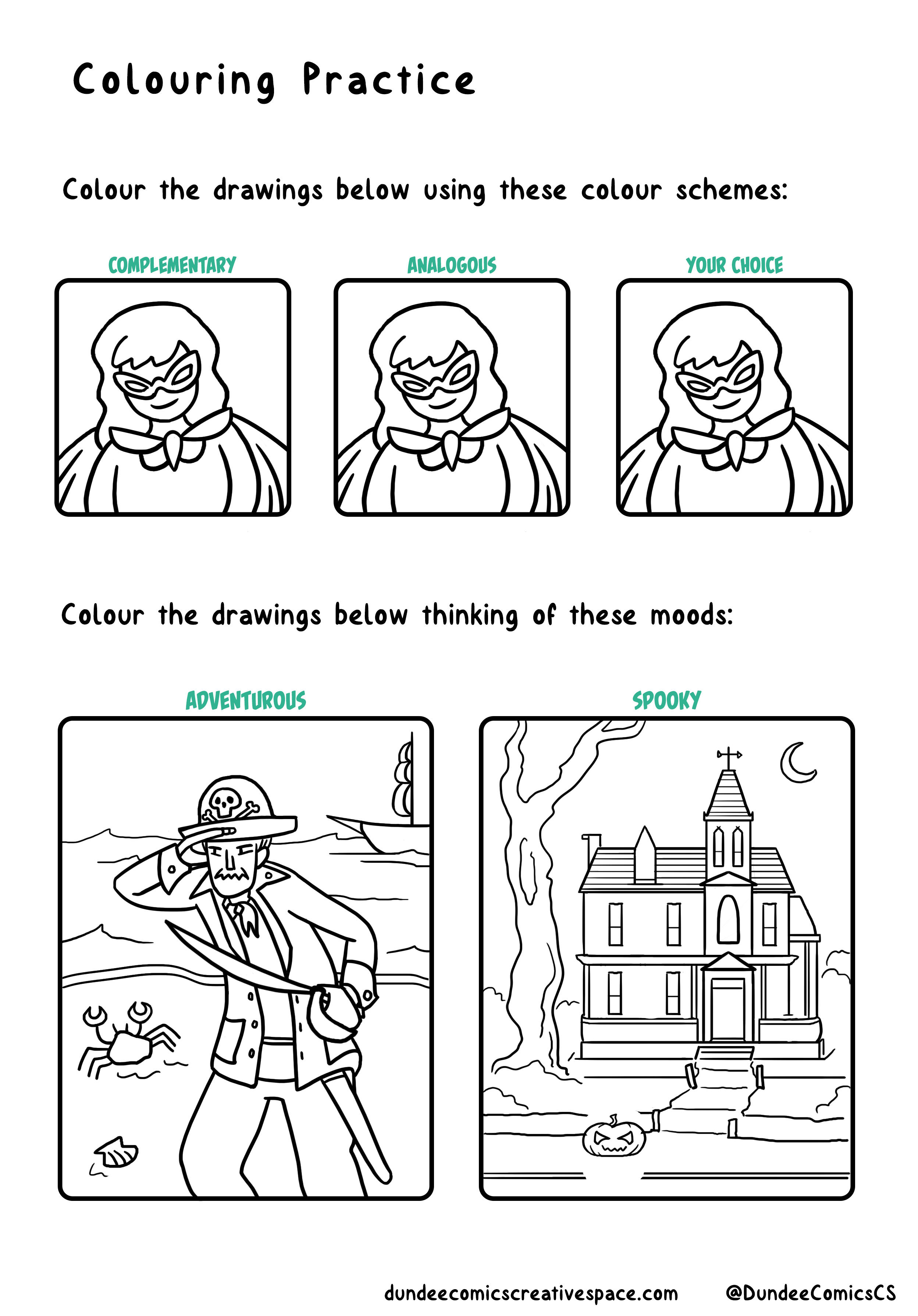 Colouring Practice

Colour the drawings below using these colour schemes:

COMPLEMENTARY

ANALOGOUS

YOUR CHOICE

Colour the drawings below thinking of these moods:

ADVENTUROUS

SPOOKY

dundeecomicscreativespace.com @DundeeComicsCS